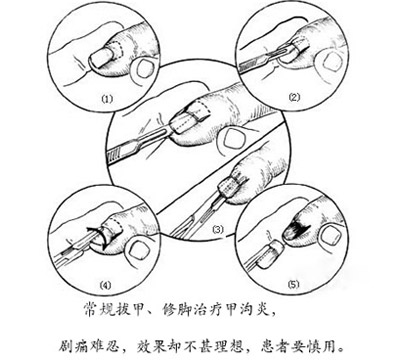 (1)

(2)

(3)

(4)

(5)

常规拔甲、修脚治疗甲沟炎，

剧痛难忍，效果却不甚理想，患者要慎用。